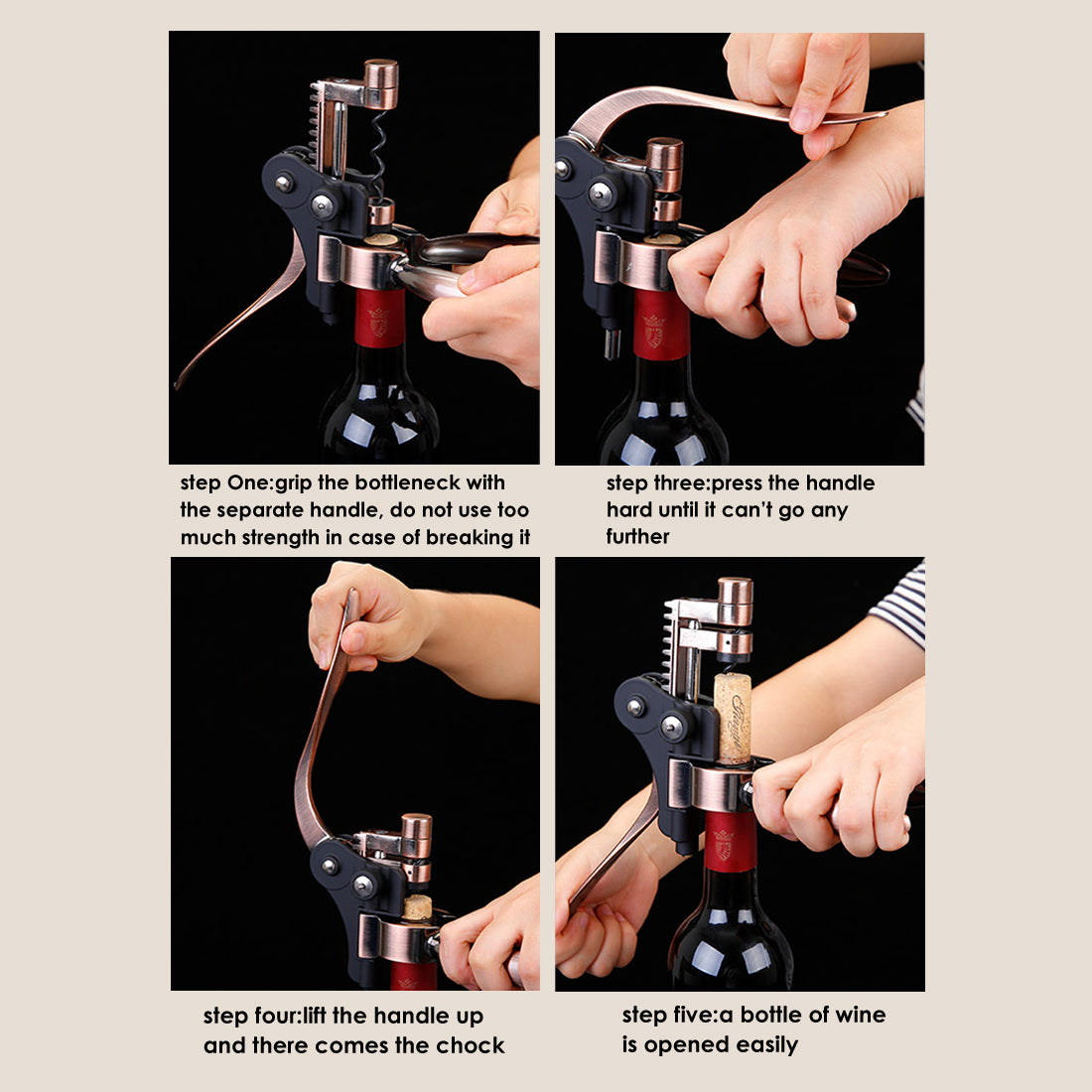 step One:grip the bottleneck with the separate handle, do not use too much strength in case of breaking it

step three:press the handle hard until it can't go any further

step four:lift the handle up and there comes the chock

step five:a bottle of wine is opened easily