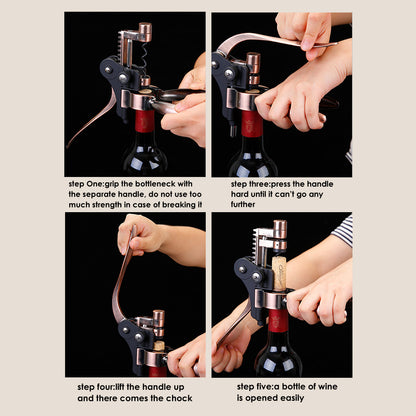 step One:grip the bottleneck with the separate handle, do not use too much strength in case of breaking it

step three:press the handle hard until it can't go any further

step four:lift the handle up and there comes the chock

step five:a bottle of wine is opened easily