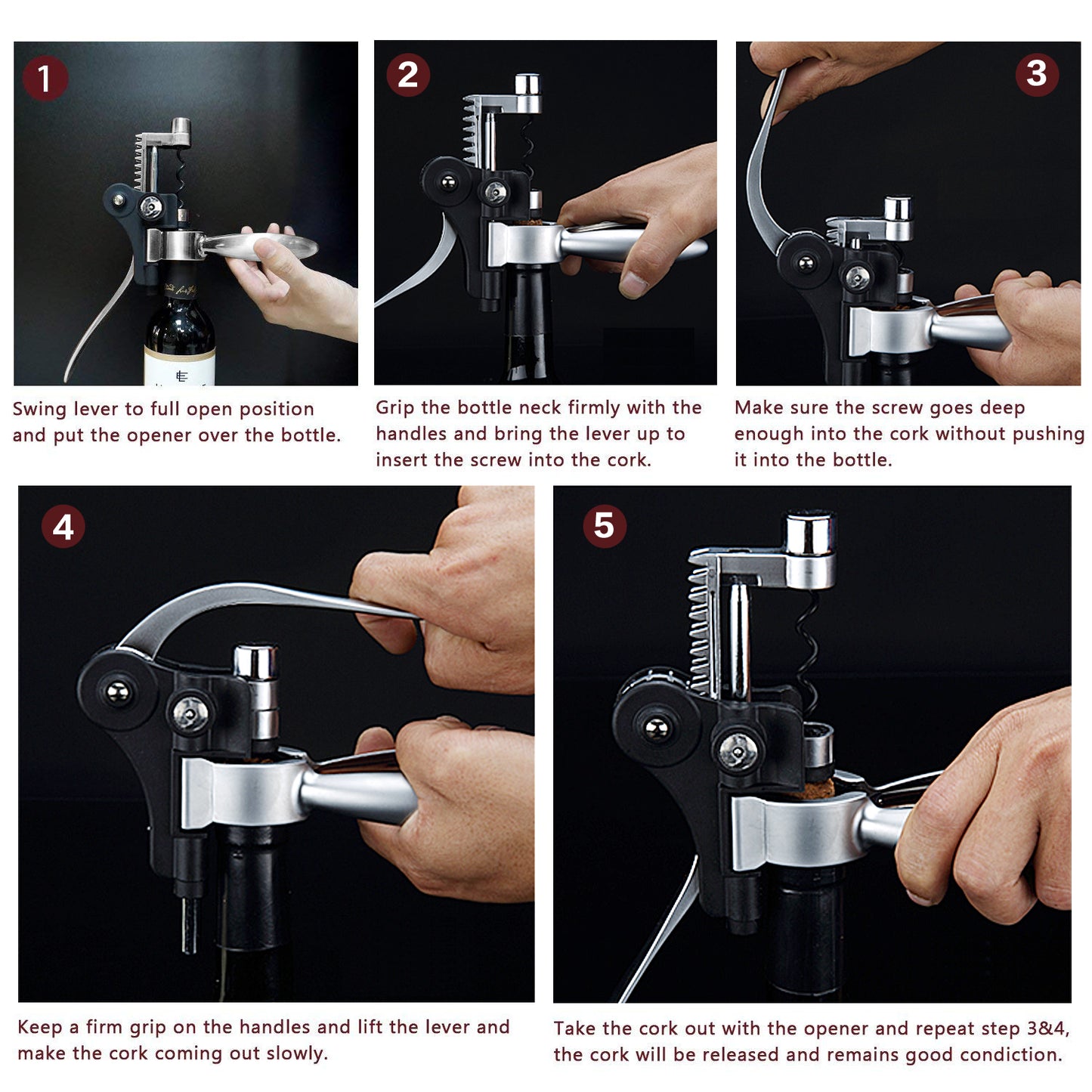 1

Swing lever to full open position and put the opener over the bottle.

2

Grip the bottle neck firmly with the handles and bring the lever up to insert the screw into the cork.

3

Make sure the screw goes deep enough into the cork without pushing it into the bottle.

4

Keep a firm grip on the handles and lift the lever and make the cork coming out slowly.

5

Take the cork out with the opener and repeat step 3&4, the cork will be released and remains good condiction.