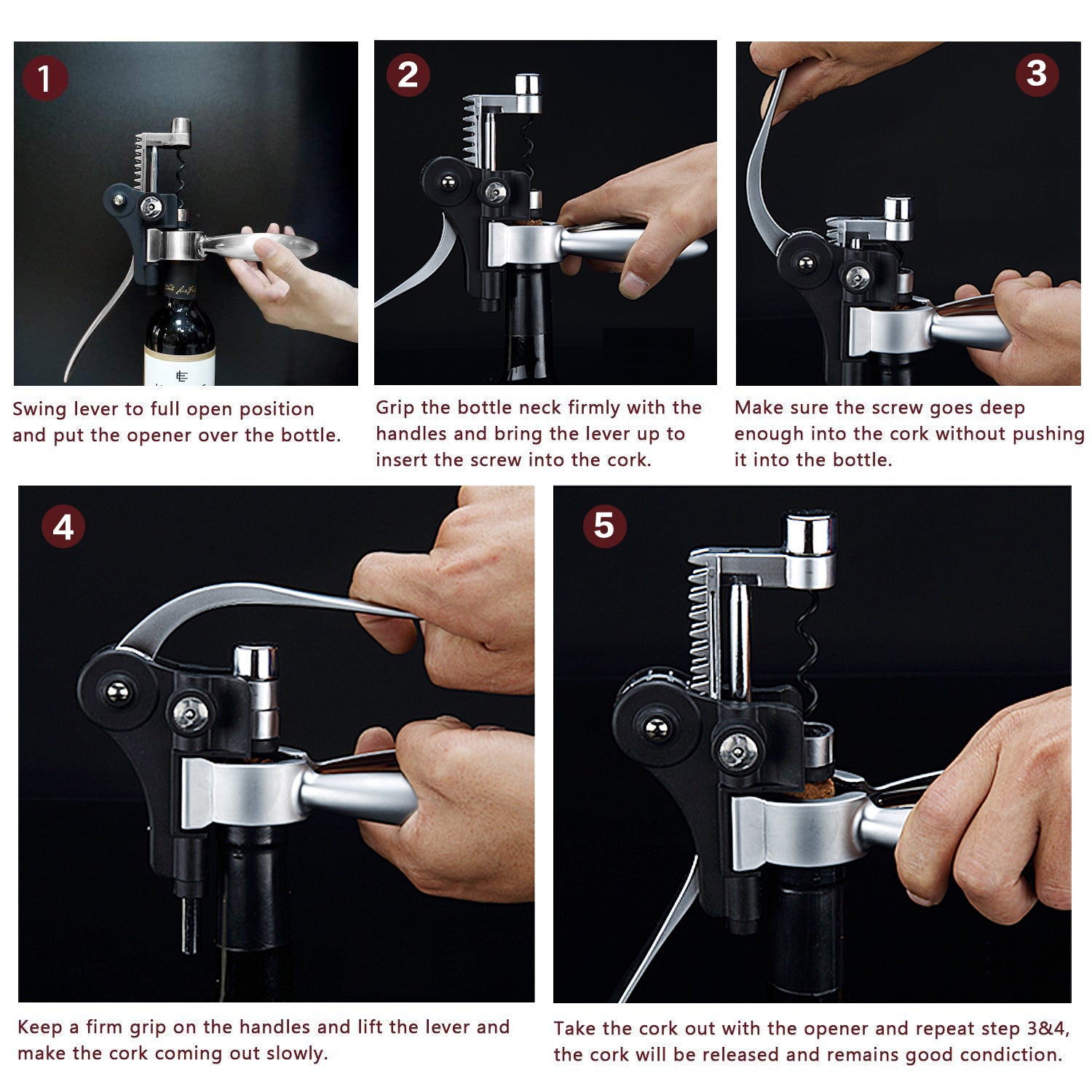 1

Swing lever to full open position and put the opener over the bottle.

2

Grip the bottle neck firmly with the handles and bring the lever up to insert the screw into the cork.

3

Make sure the screw goes deep enough into the cork without pushing it into the bottle.

4

Keep a firm grip on the handles and lift the lever and make the cork coming out slowly.

5

Take the cork out with the opener and repeat step 3&4, the cork will be released and remains good condiction.